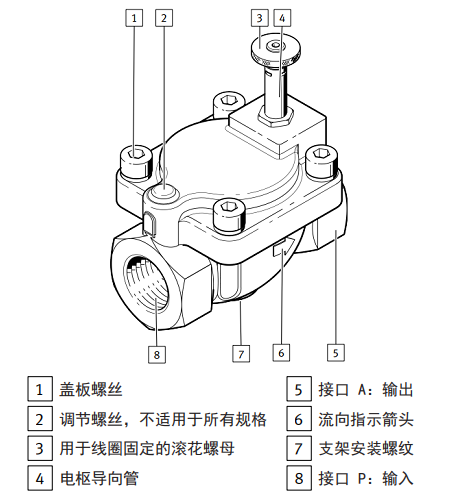 1
2
3
4
8
7
6
5

1 盖板螺丝
2 调节螺丝，不适用于所有规格
3 用于线圈固定的滚花螺母
4 电枢导向管
5 接口 A：输出
6 流向指示箭头
7 支架安装螺纹
8 接口 P：输入